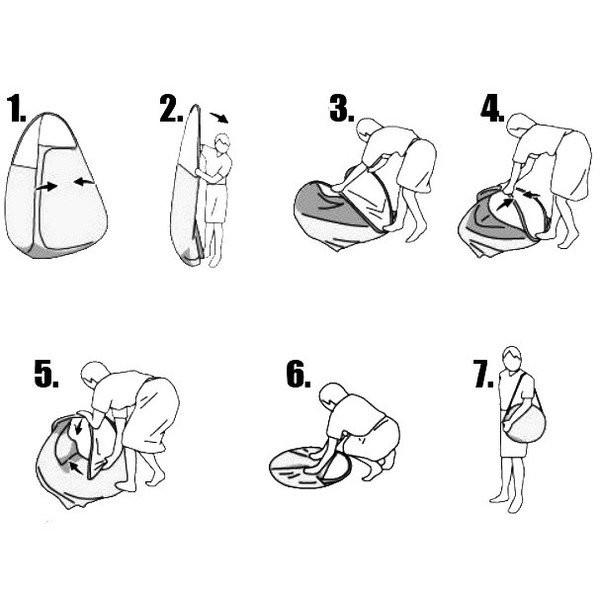 1.

2.

3.

4.

5.

6.

7.