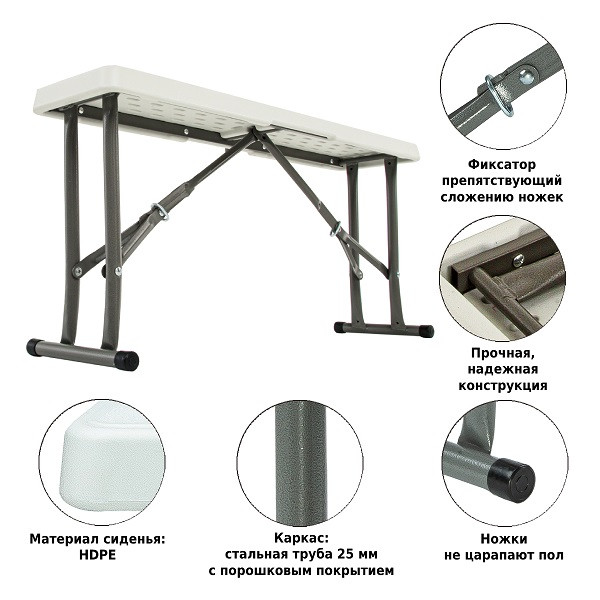 Фиксатор препятствующий сложению ножек

Прочная, надежная конструкция

Материал сиденья: HDPE

Каркас: стальная труба 25 мм с порошковым покрытием

Ножки не царапают пол