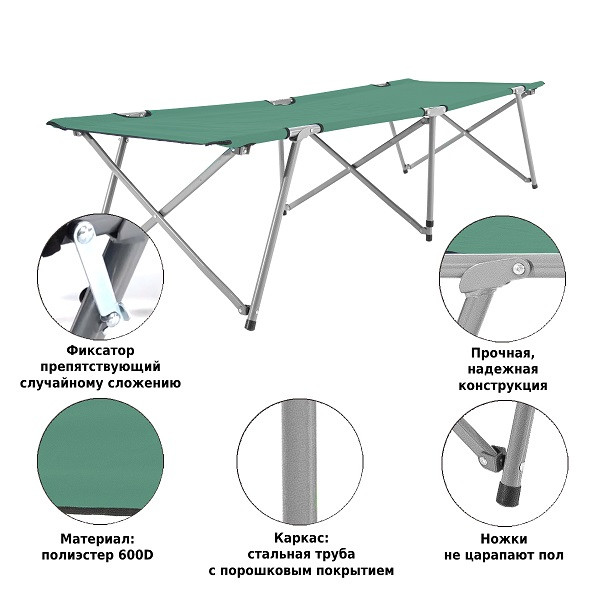 Фиксатор препятствующий случайному сложению

Прочная, надежная конструкция

Материал: полиэстер 600D

Каркас: стальная труба с порошковым покрытием

Ножки не царапают пол